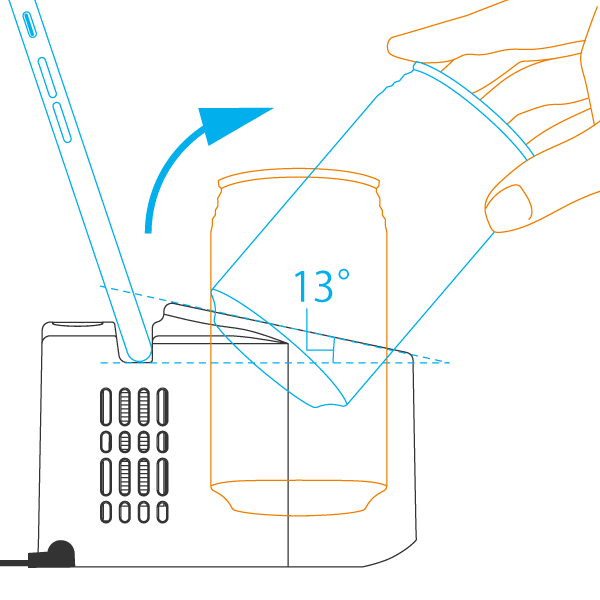 13°